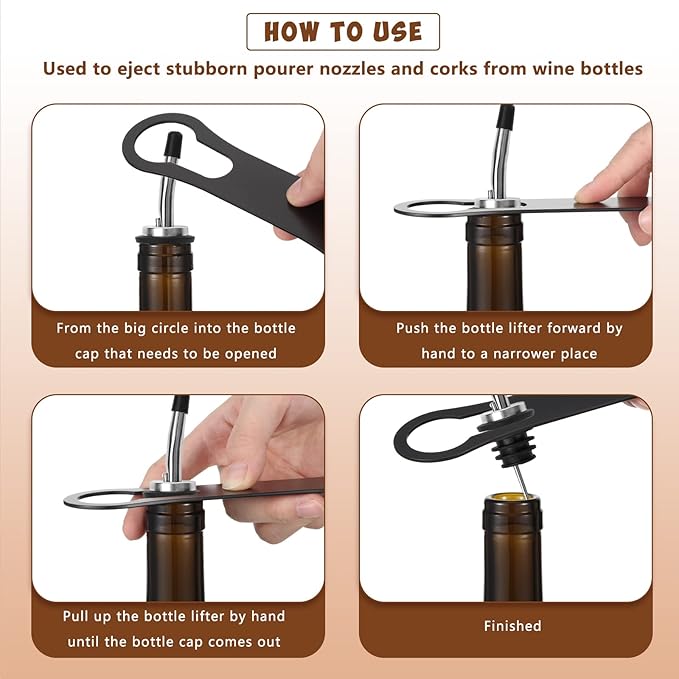 HOW TO USE

Used to eject stubborn pourer nozzles and corks from wine bottles

From the big circle into the bottle cap that needs to be opened

Push the bottle lifter forward by hand to a narrower place

Pull up the bottle lifter by hand until the bottle cap comes out

Finished